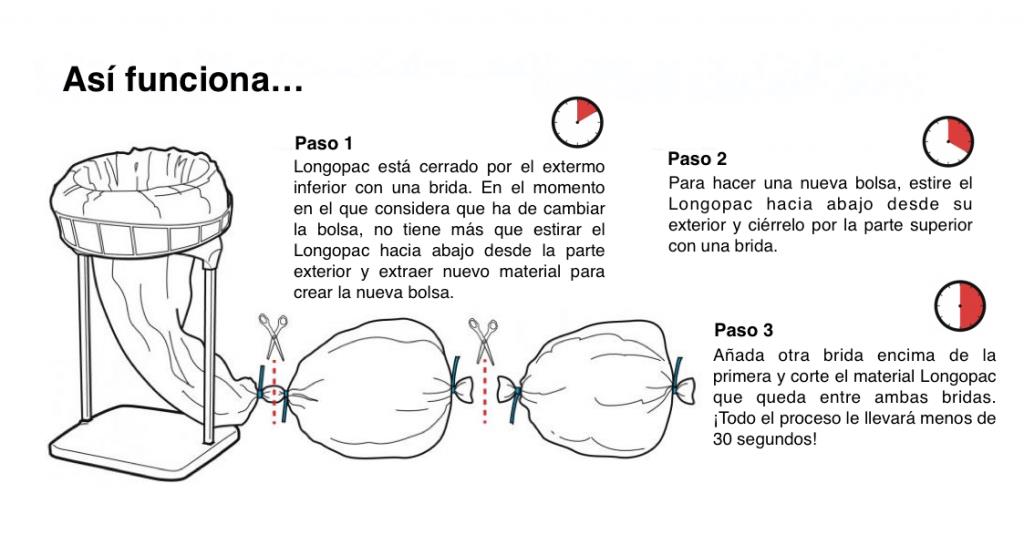 Así funciona…

Paso 1
Longopac está cerrado por el extermo inferior con una brida. En el momento en el que considera que ha de cambiar la bolsa, no tiene más que estirar el Longopac hacia abajo desde la parte exterior y extraer nuevo material para crear la nueva bolsa.

Paso 2
Para hacer una nueva bolsa, estire el Longopac hacia abajo desde su exterior y ciérrelo por la parte superior con una brida.

Paso 3
Añada otra brida encima de la primera y corte el material Longopac que queda entre ambas bridas. ¡Todo el proceso le llevará menos de 30 segundos!